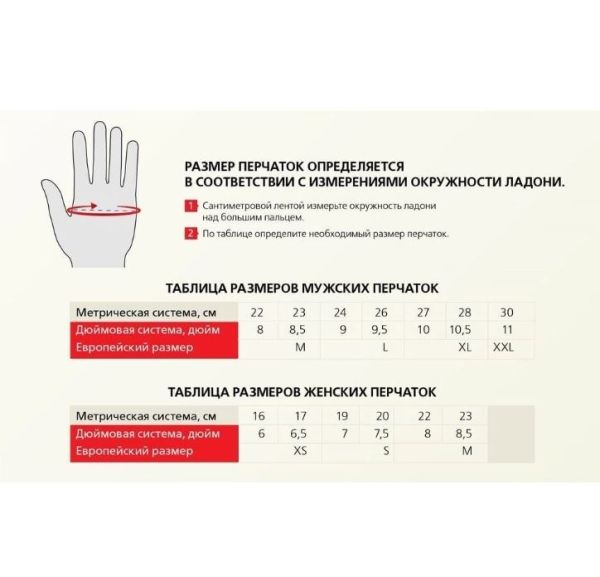 РАЗМЕР ПЕРЧАТОК ОПРЕДЕЛЯЕТСЯ В СООТВЕТСТВИИ С ИЗМЕРЕНИЯМИ ОКРУЖНОСТИ ЛАДОНИ.

1 Сантиметровой лентой измерьте окружность ладони над большим пальцем.

2 По таблице определите необходимый размер перчаток.

ТАБЛИЦА РАЗМЕРОВ МУЖСКИХ ПЕРЧАТОК

| Метрическая система, см | 22 | 23 | 24 | 26 | 27 | 28 | 30 |
|---|---|---|---|---|---|---|---|
| Дюймовая система, дюйм | 8 | 8,5 | 9 | 9,5 | 10 | 10,5 | 11 |
| Европейский размер | | M | | L | | XL | XXL |

ТАБЛИЦА РАЗМЕРОВ ЖЕНСКИХ ПЕРЧАТОК

| Метрическая система, см | 16 | 17 | 19 | 20 | 22 | 23 |
|---|---|---|---|---|---|---|
| Дюймовая система, дюйм | 6 | 6,5 | 7 | 7,5 | 8 | 8,5 |
| Европейский размер | | XS | | S | | M |